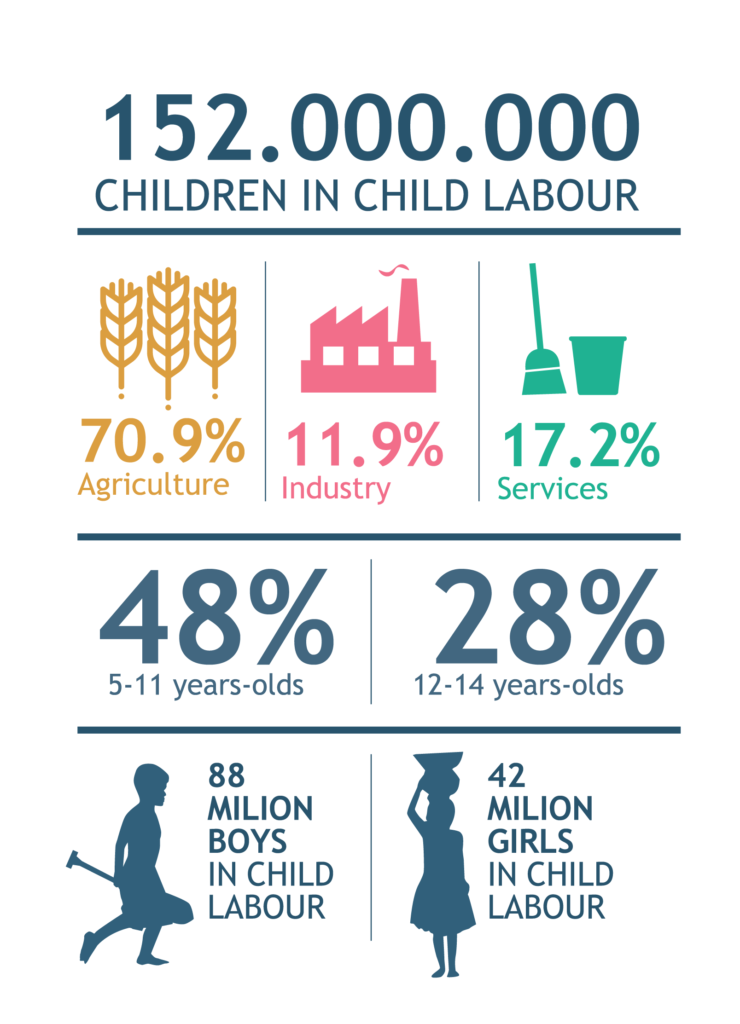 152.000.000
CHILDREN IN CHILD LABOUR

70.9%
Agriculture

11.9%
Industry

17.2%
Services

48%
5-11 years-olds

28%
12-14 years-olds

88
MILION
BOYS
IN CHILD
LABOUR

42
MILION
GIRLS
IN CHILD
LABOUR